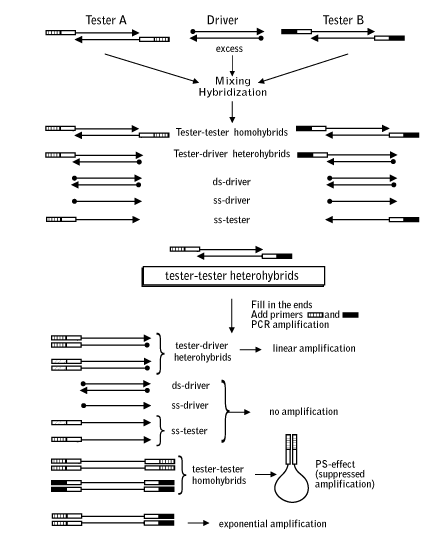 Tester A

Driver

Tester B

excess

Mixing
Hybridization

Tester-tester homohybrids

Tester-driver heterohybrids

ds-driver

ss-driver

ss-tester

tester-tester heterohybrids

Fill in the ends
Add primers and
PCR amplification

tester-driver heterohybrids

linear amplification

ds-driver

ss-driver

ss-tester

no amplification

tester-tester homohybrids

PS-effect (suppressed amplification)

exponential amplification